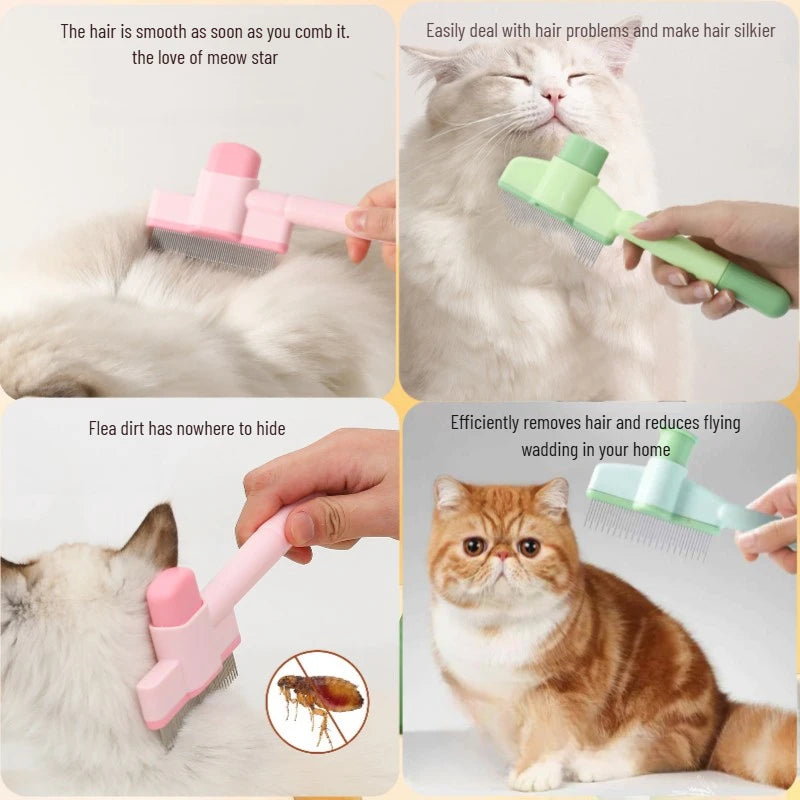 The hair is smooth as soon as you comb it. the love of meow star

Easily deal with hair problems and make hair silkier

Flea dirt has nowhere to hide

Efficiently removes hair and reduces flying wadding in your home