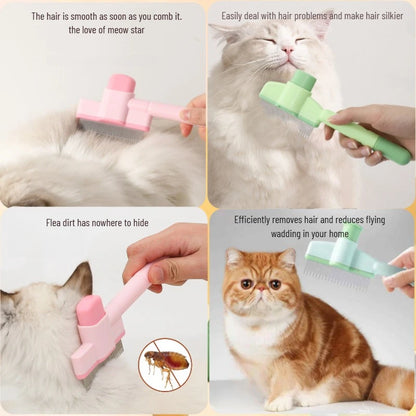 The hair is smooth as soon as you comb it. the love of meow star

Easily deal with hair problems and make hair silkier

Flea dirt has nowhere to hide

Efficiently removes hair and reduces flying wadding in your home